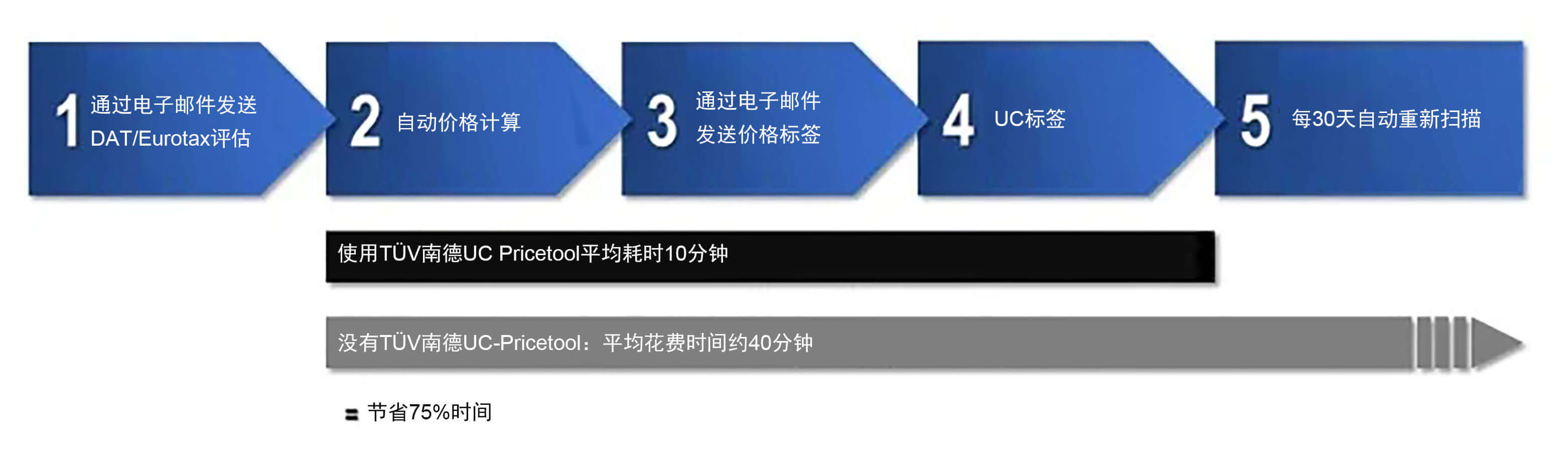 1 通过电子邮件发送 DAT/Eurotax评估

2 自动价格计算

3 通过电子邮件 发送价格标签

4 UC标签

5 每30天自动重新扫描

使用TÜV南德UC Pricetool平均耗时10分钟

没有TÜV南德UC-Pricetool：平均花费时间约40分钟

= 节省75%时间